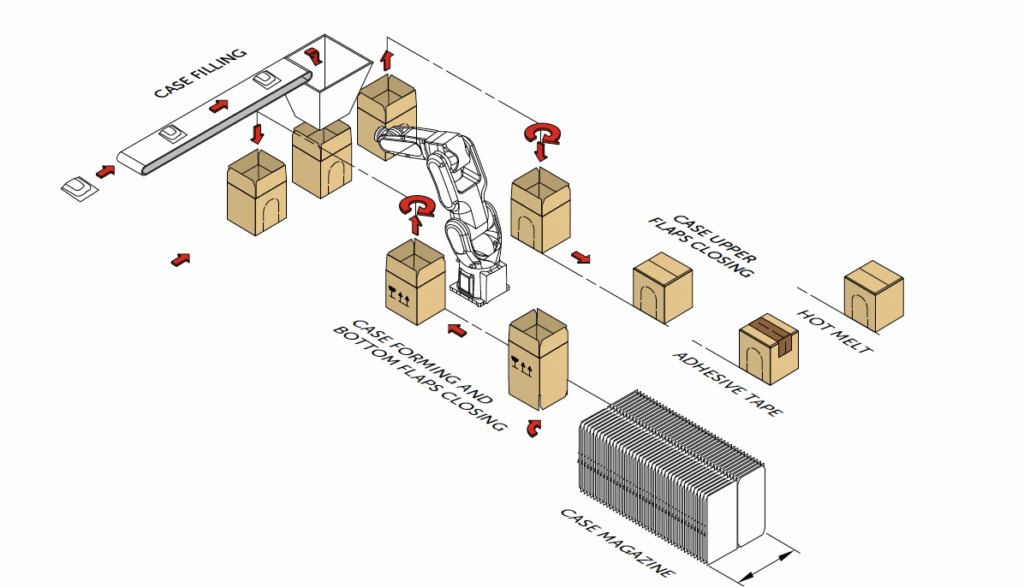 CASE FILLING

CASE UPPER FLAPS CLOSING

HOT MELT

ADHESIVE TAPE

CASE FORMING AND BOTTOM FLAPS CLOSING

CASE MAGAZINE